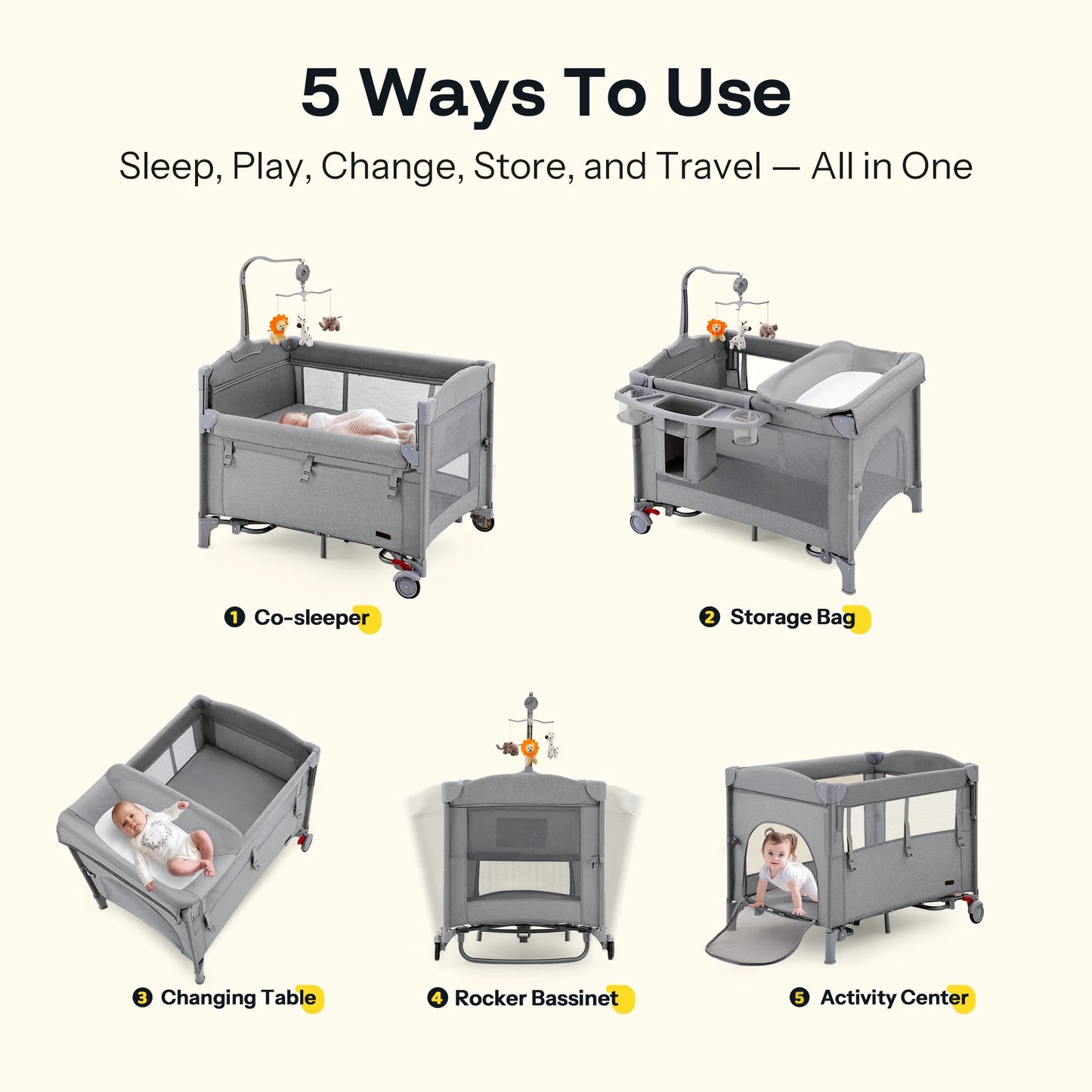 5 Ways To Use

Sleep, Play, Change, Store, and Travel — All in One

1 Co-sleeper

2 Storage Bag

3 Changing Table

4 Rocker Bassinet

5 Activity Center