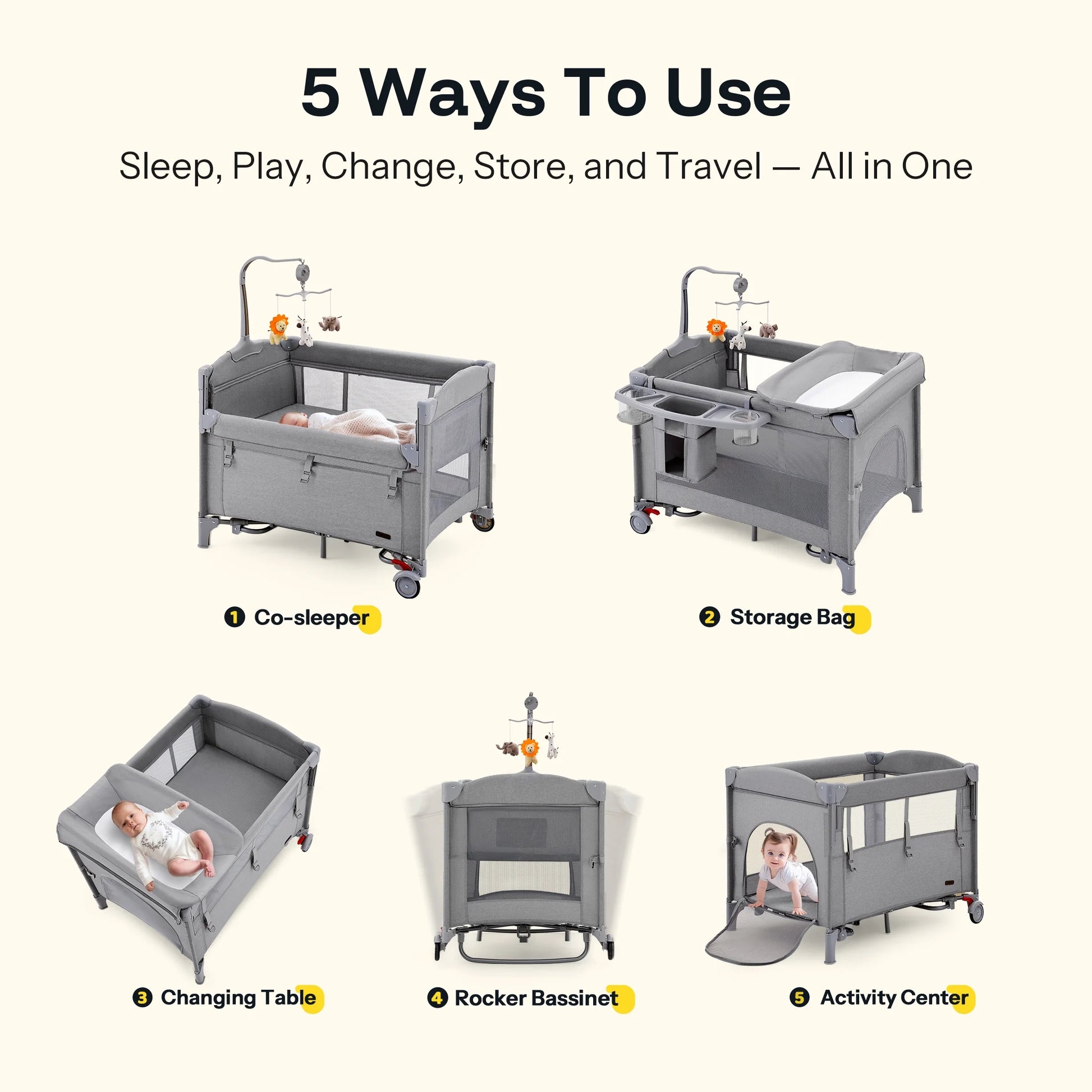 5 Ways To Use

Sleep, Play, Change, Store, and Travel — All in One

1 Co-sleeper

2 Storage Bag

3 Changing Table

4 Rocker Bassinet

5 Activity Center