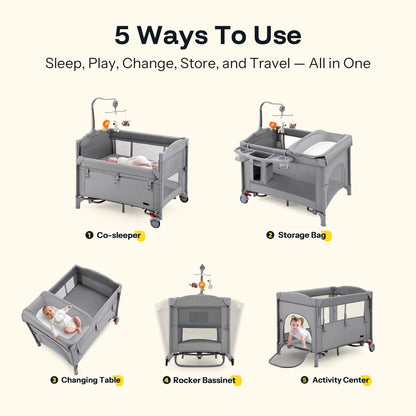 5 Ways To Use

Sleep, Play, Change, Store, and Travel — All in One

1 Co-sleeper

2 Storage Bag

3 Changing Table

4 Rocker Bassinet

5 Activity Center